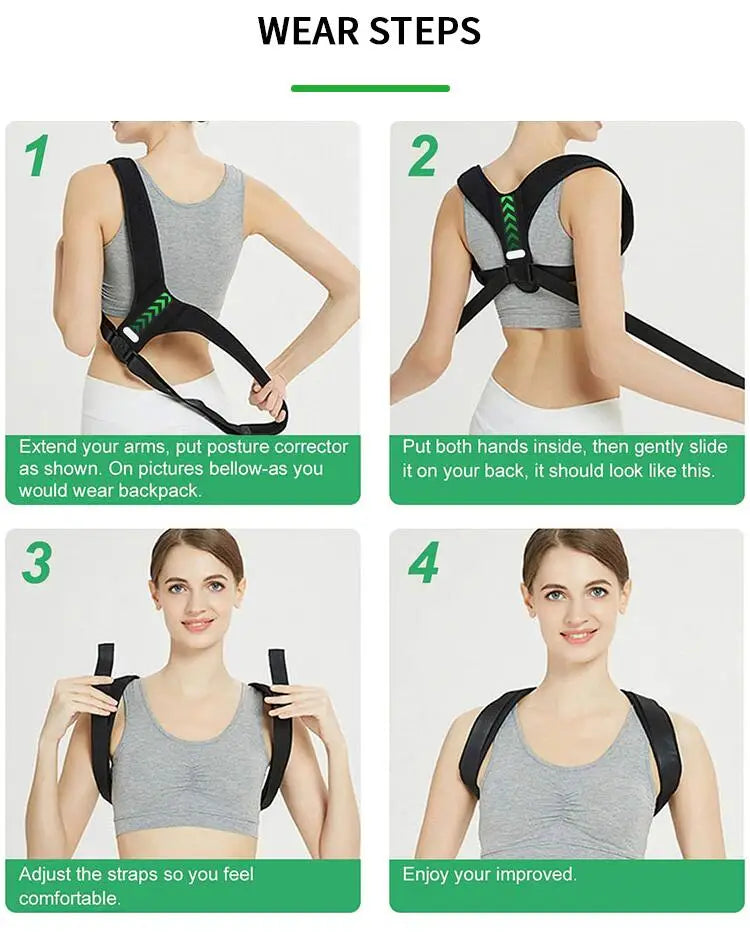 WEAR STEPS

1

Extend your arms, put posture corrector as shown. On pictures bellow-as you would wear backpack.

2

Put both hands inside, then gently slide it on your back, it should look like this.

3

Adjust the straps so you feel comfortable.

4

Enjoy your improved.