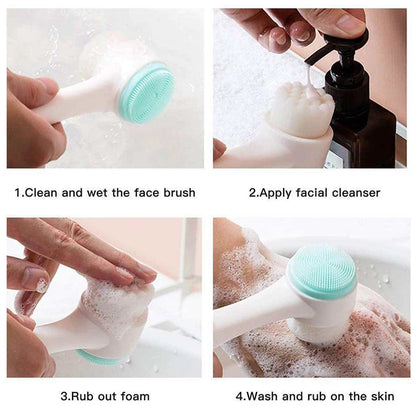 1.Clean and wet the face brush

2.Apply facial cleanser

3.Rub out foam

4.Wash and rub on the skin